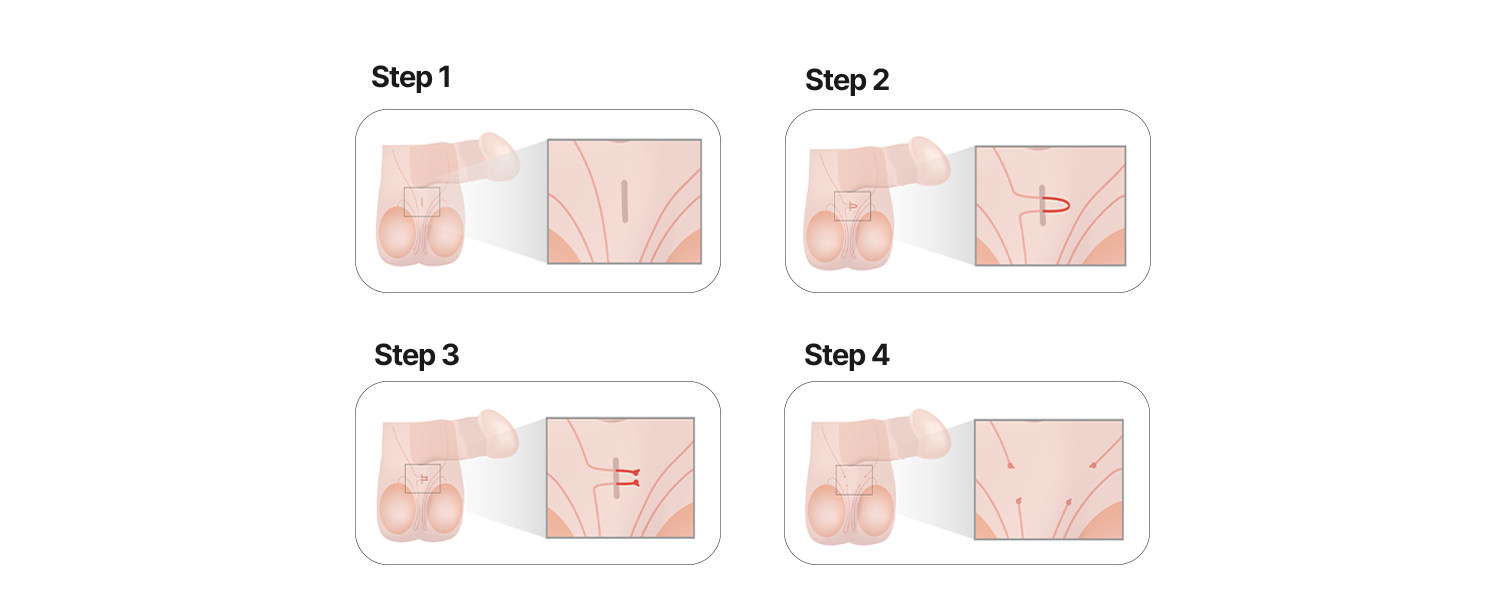 Step 1

Step 2

Step 3

Step 4